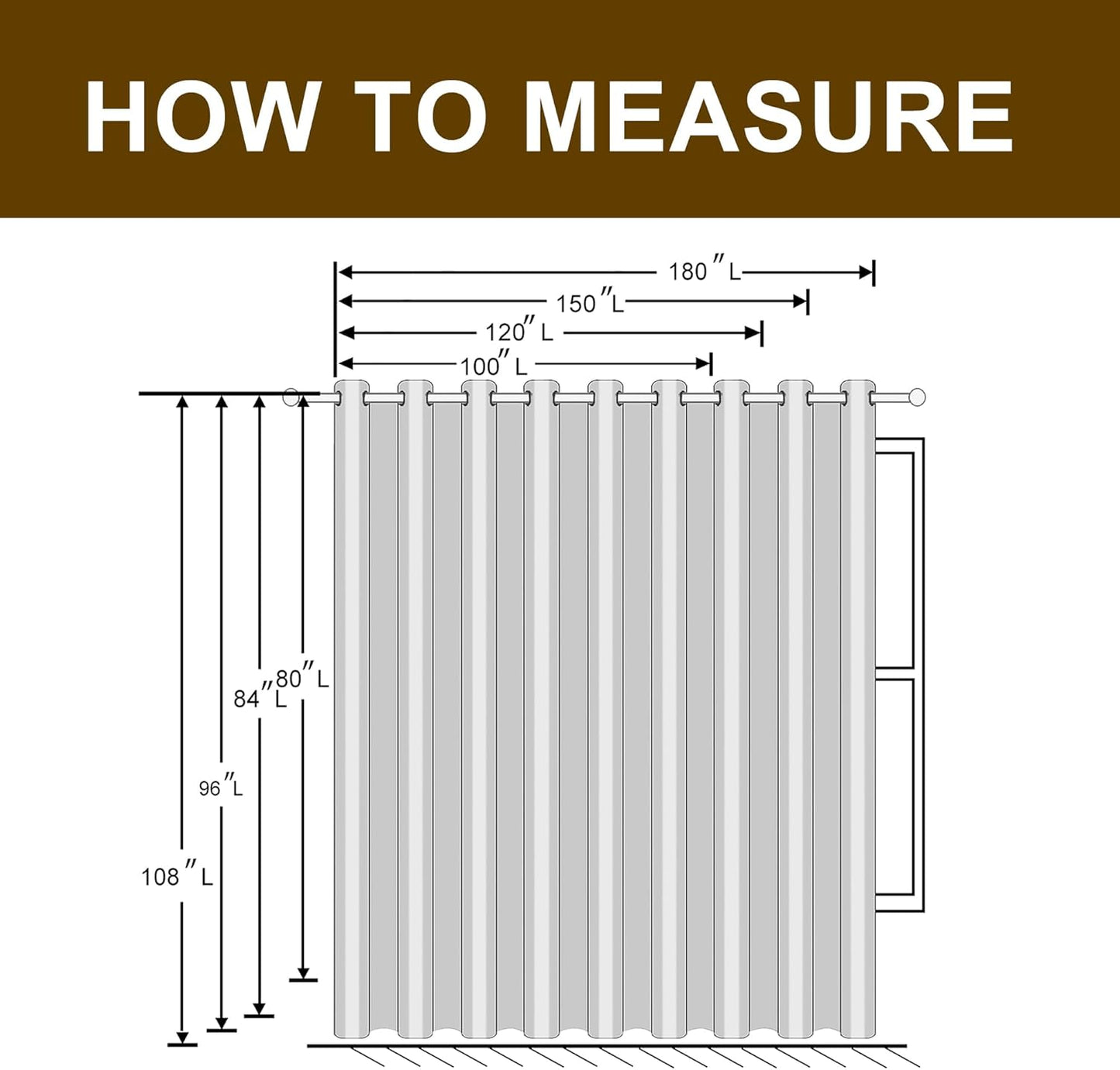 HOW TO MEASURE

180″L
150″L
120″L
100″L

80″L
84″L
96″L
108″L