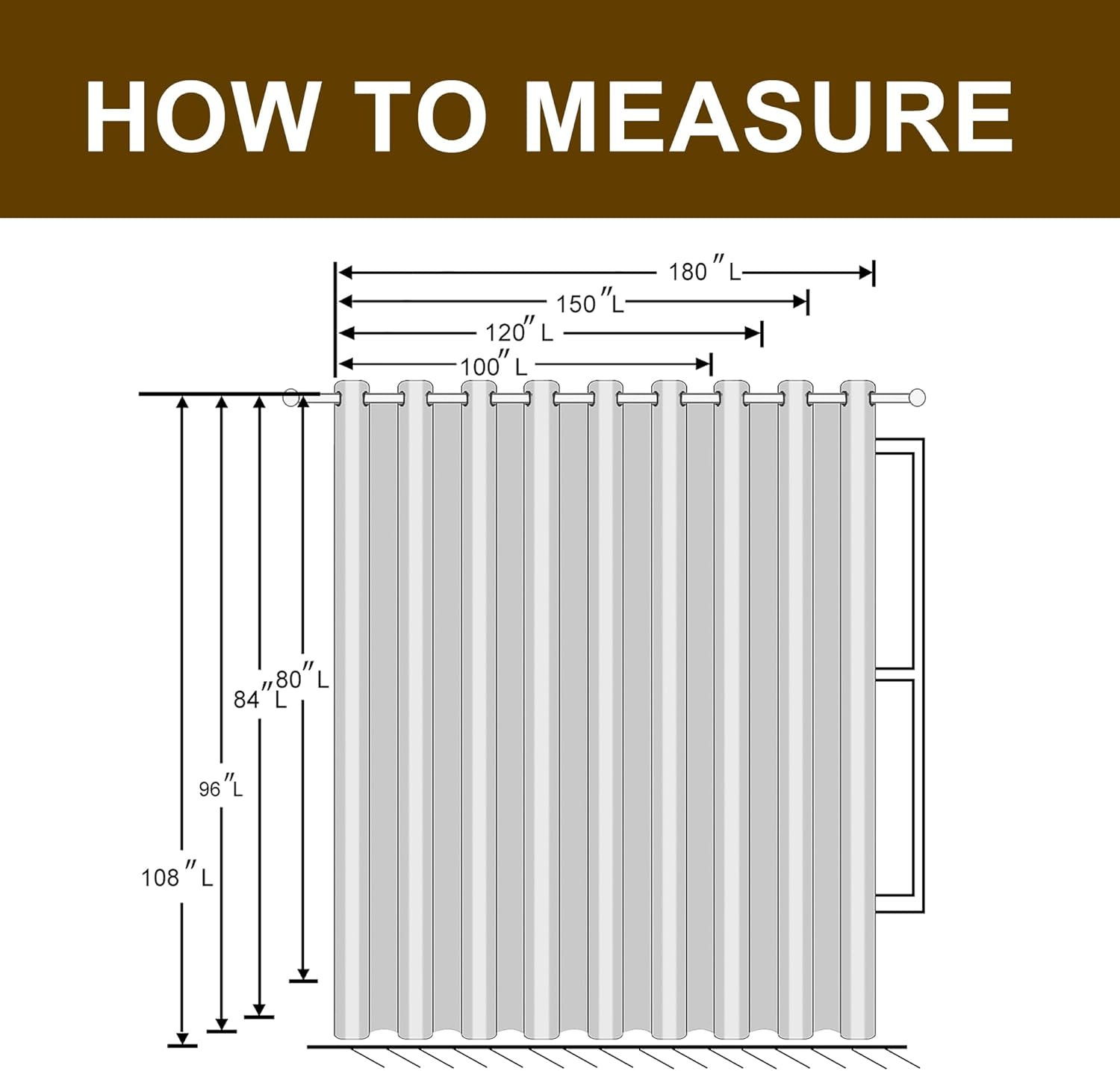 HOW TO MEASURE

180″L

150″L

120″L

100″L

80″L

84″L

96″L

108″L